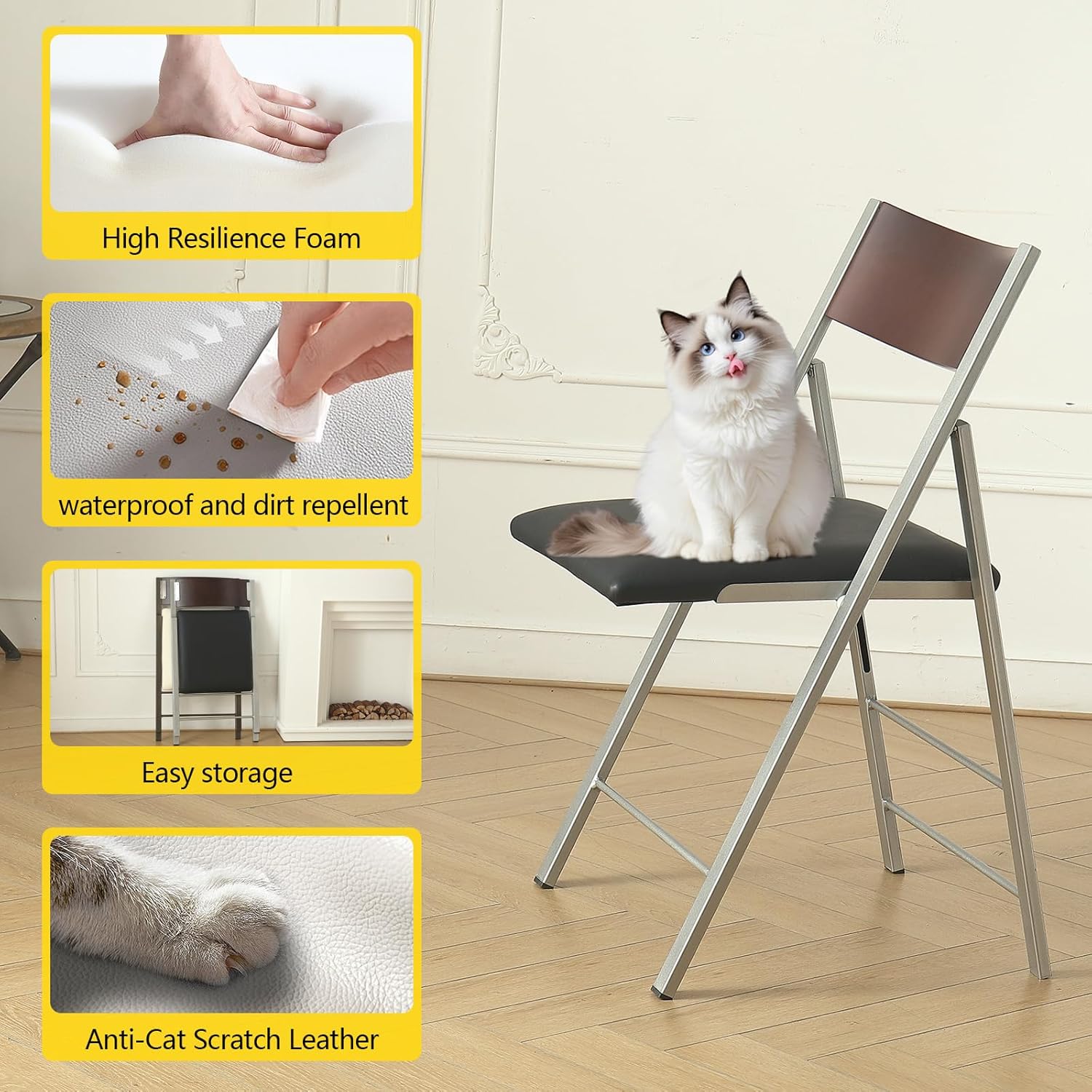 High Resilience Foam

waterproof and dirt repellent

Easy storage

Anti-Cat Scratch Leather